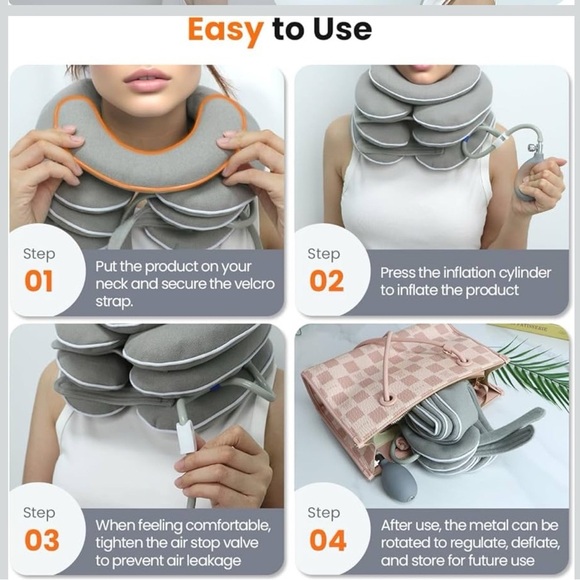 Easy to Use

Step
01
Put the product on your neck and secure the velcro strap.

Step
02
Press the inflation cylinder to inflate the product

Step
03
When feeling comfortable, tighten the air stop valve to prevent air leakage

Step
04
After use, the metal can be rotated to regulate, deflate, and store for future use